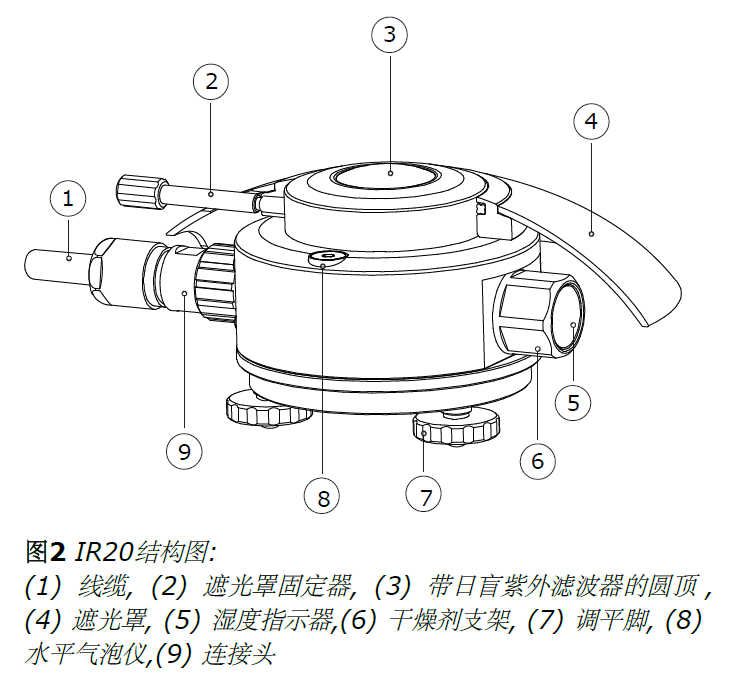 3

2

4

1

5

9

6

8

7

图2 IR20结构图:
(1) 线缆, (2) 遮光罩固定器, (3) 带日盲紫外滤波器的圆顶 , (4) 遮光罩, (5) 湿度指示器,(6) 干燥剂支架, (7) 调平脚, (8) 水平气泡仪,(9) 连接头