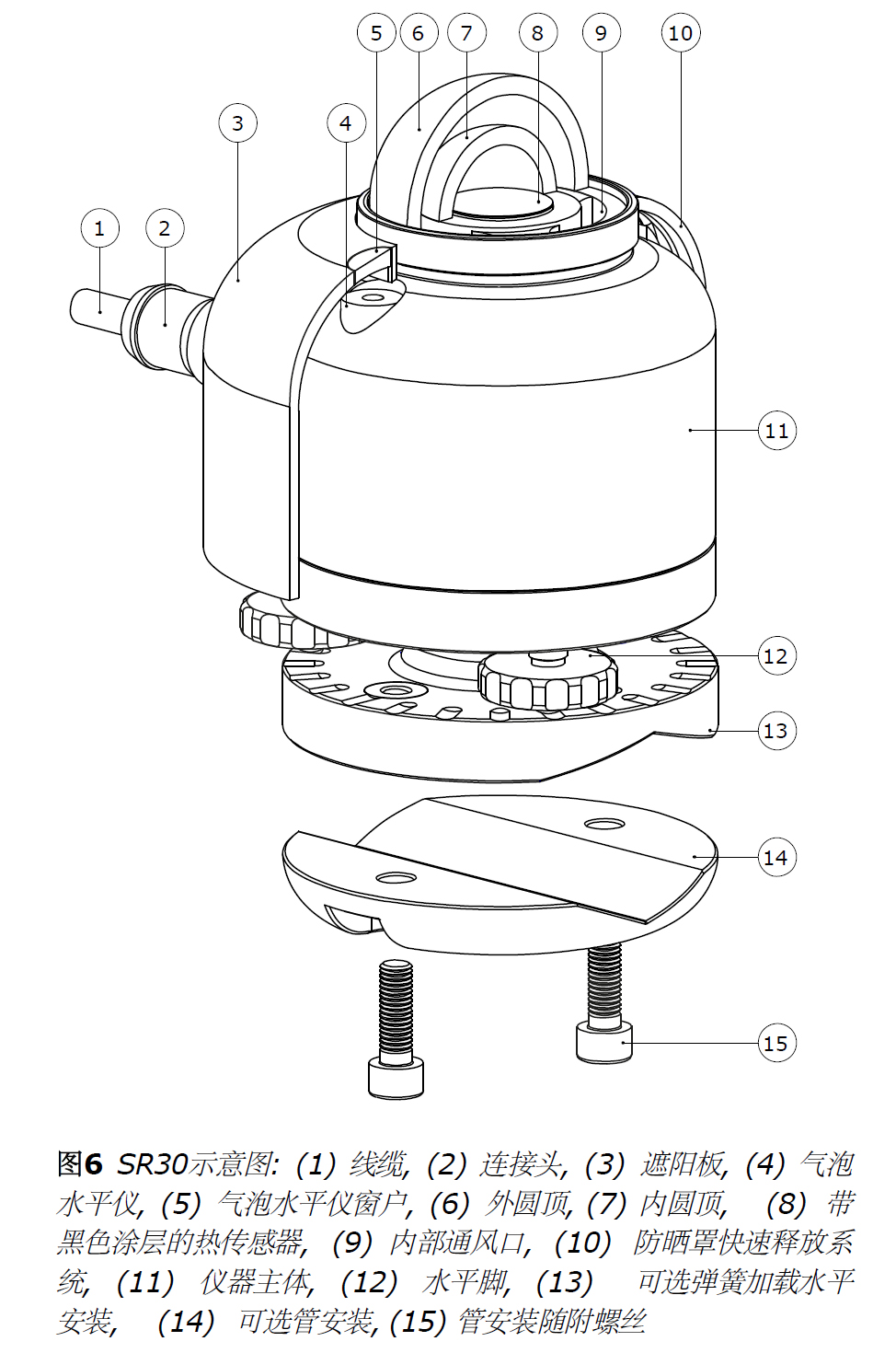 5
6
7
8
9
10
3
4
1
2
11
12
13
14
15

图6 SR30示意图: (1) 线缆, (2) 连接头, (3) 遮阳板, (4) 气泡水平仪, (5) 气泡水平仪窗户, (6) 外圆顶, (7) 内圆顶, (8) 带黑色涂层的热传感器, (9) 内部通风口, (10) 防晒罩快速释放系统, (11) 仪器主体, (12) 水平脚, (13) 可选弹簧加载水平安装, (14) 可选管安装, (15) 管安装随附螺丝