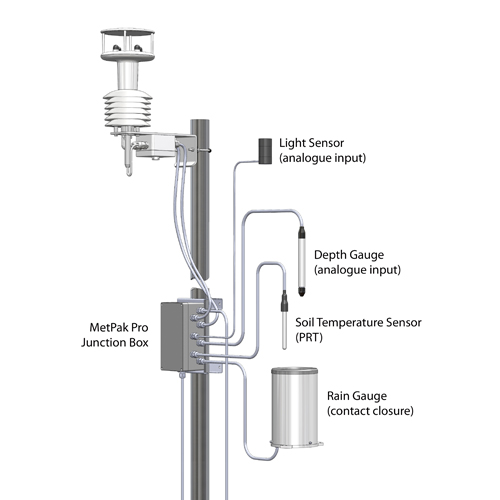 Light Sensor
(analogue input)

Depth Gauge
(analogue input)

MetPak Pro
Junction Box

Soil Temperature Sensor
(PRT)

Rain Gauge
(contact closure)